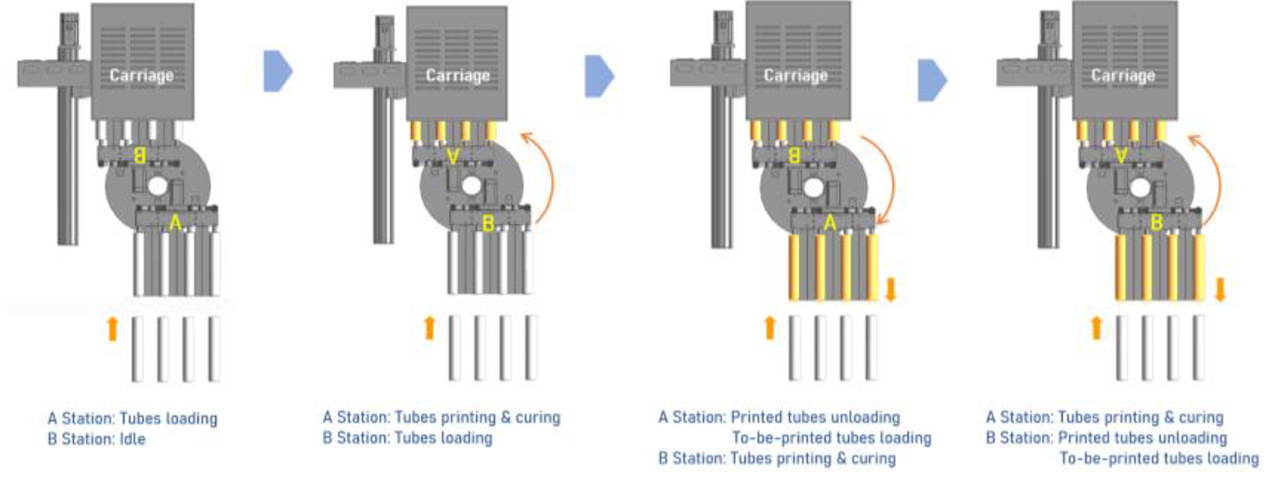 Carriage

B

A

A Station: Tubes loading
B Station: Idle

Carriage

A

B

A Station: Tubes printing & curing
B Station: Tubes loading

Carriage

B

A

A Station: Printed tubes unloading
To-be-printed tubes loading
B Station: Tubes printing & curing

Carriage

A

B

A Station: Tubes printing & curing
B Station: Printed tubes unloading
To-be-printed tubes loading